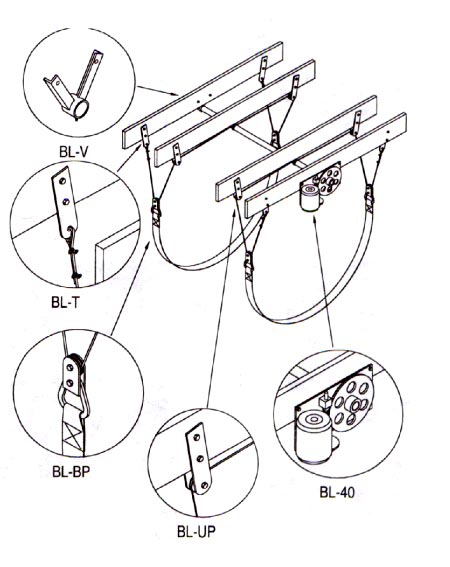 BL-V

BL-T

BL-BP

BL-UP

BL-40